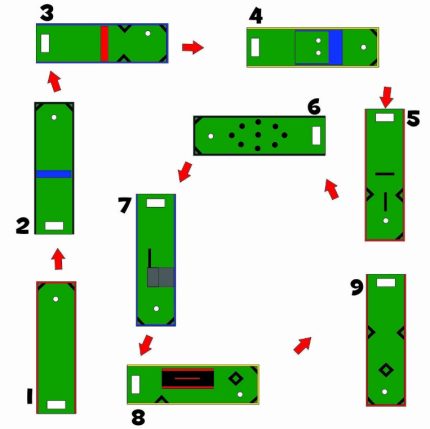 3
4
6
5
2
7
9
1
8